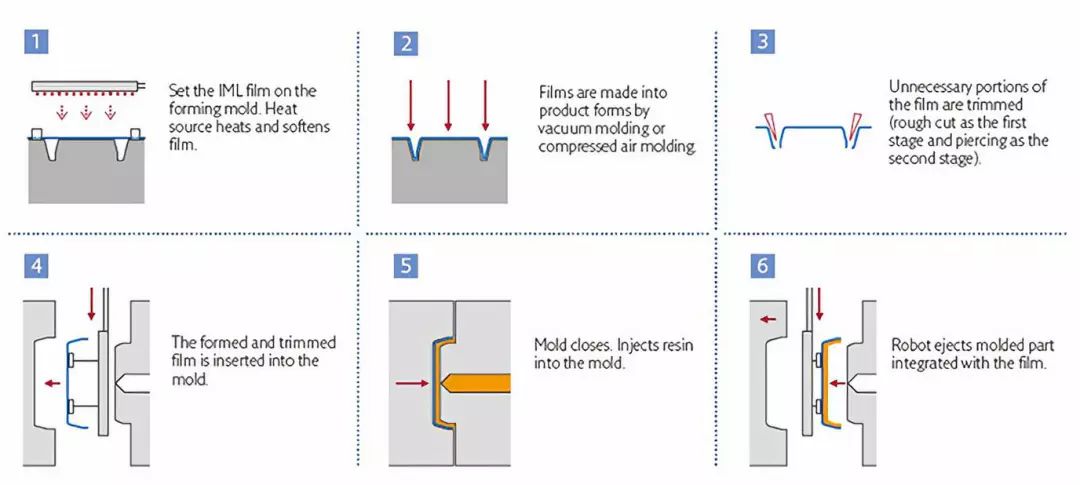 1

Set the IML film on the forming mold. Heat source heats and softens film.

2

Films are made into product forms by vacuum molding or compressed air molding.

3

Unnecessary portions of the film are trimmed (rough cut as the first stage and piercing as the second stage).

4

The formed and trimmed film is inserted into the mold.

5

Mold closes. Injects resin into the mold.

6

Robot ejects molded part integrated with the film.